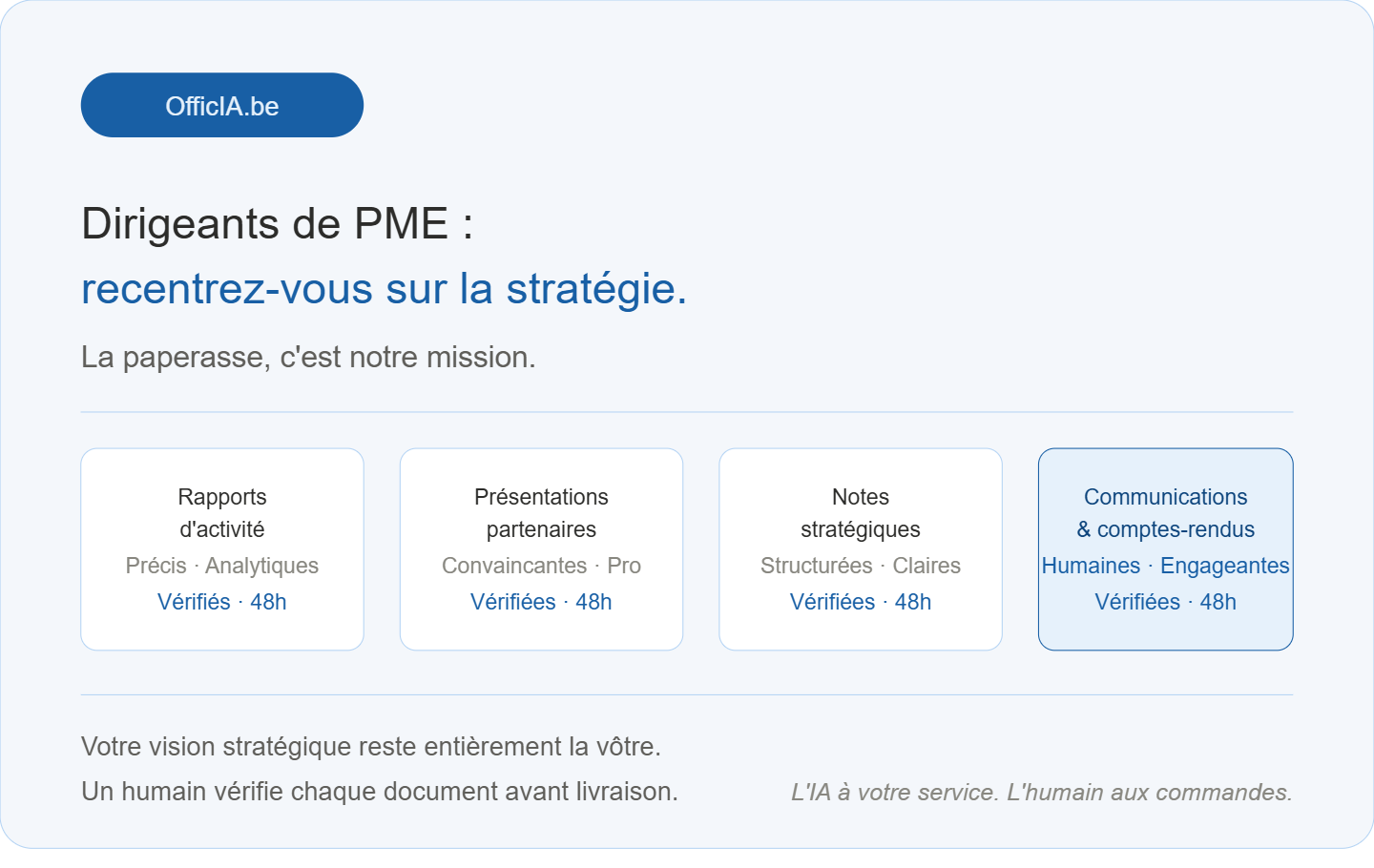 OfficIA.be

Dirigeants de PME :
recentrez-vous sur la stratégie.

La paperasse, c'est notre mission.

Rapports
d'activité
Précis · Analytiques
Vérifiés · 48h

Présentations
partenaires
Convaincantes · Pro
Vérifiées · 48h

Notes
stratégiques
Structurées · Claires
Vérifiées · 48h

Communications
& comptes-rendus
Humaines · Engageantes
Vérifiées · 48h

Votre vision stratégique reste entièrement la vôtre.
Un humain vérifie chaque document avant livraison.

L'IA à votre service. L'humain aux commandes.